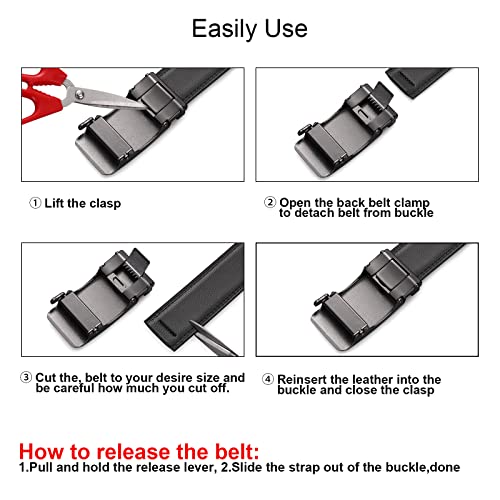 Easily Use

① Lift the clasp

② Open the back belt clamp to detach belt from buckle

③ Cut the, belt to your desire size and be careful how much you cut off.

④ Reinsert the leather into the buckle and close the clasp

How to release the belt:
1.Pull and hold the release lever, 2.Slide the strap out of the buckle,done