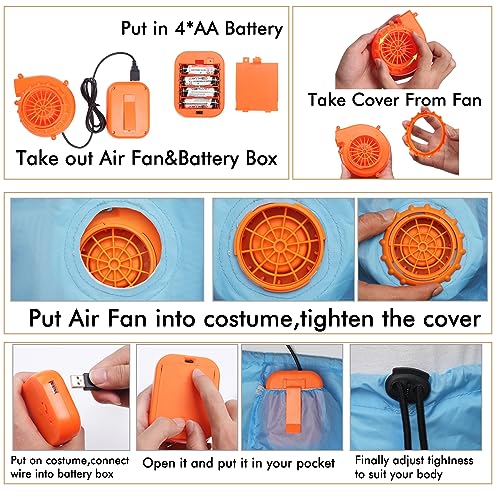 Put in 4*AA Battery

Take out Air Fan&Battery Box

Take Cover From Fan

Put Air Fan into costume,tighten the cover

Put on costume,connect wire into battery box

Open it and put it in your pocket

Finally adjust tightness to suit your body