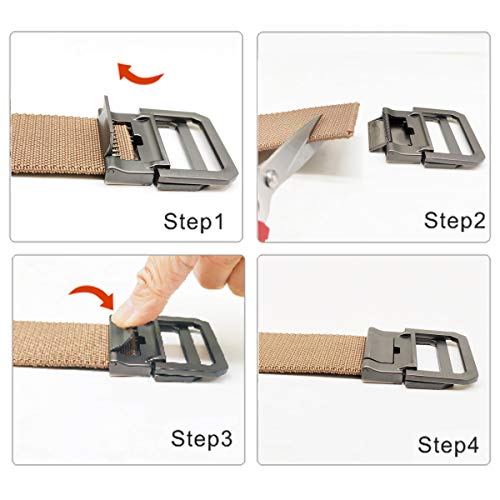 Step1

Step2

Step3

Step4